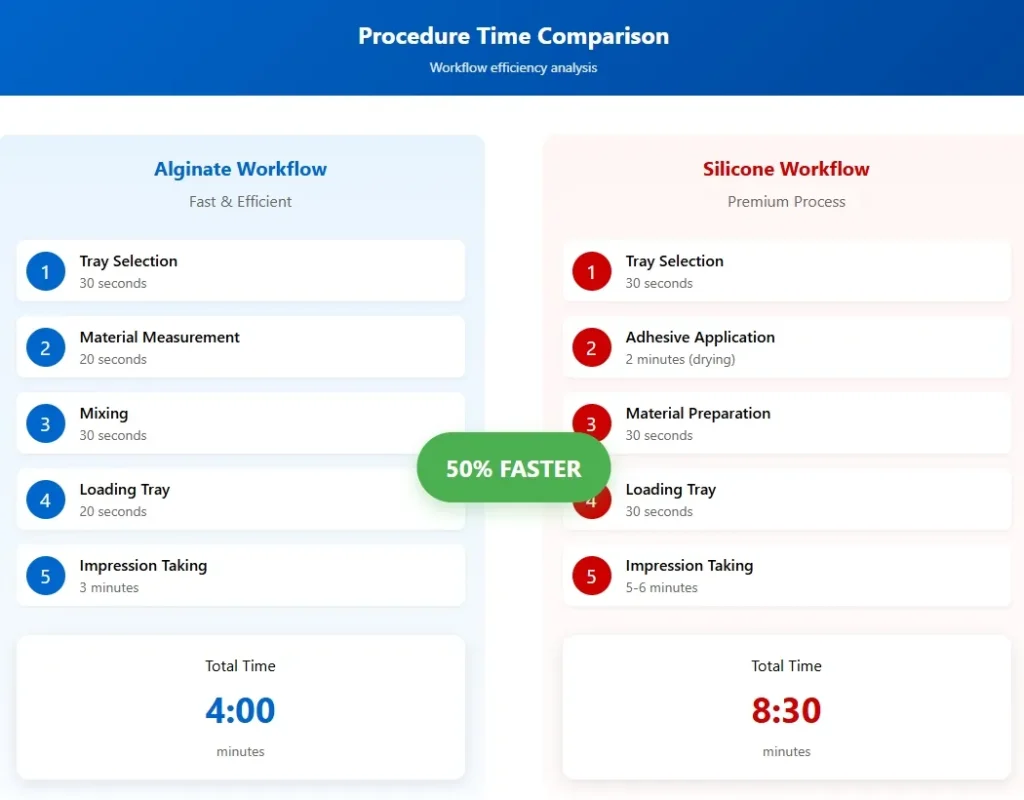 Procedure Time Comparison

Workflow efficiency analysis

Alginate Workflow

Fast & Efficient

1 Tray Selection
30 seconds

2 Material Measurement
20 seconds

3 Mixing
30 seconds

4 Loading Tray
20 seconds

5 Impression Taking
3 minutes

Total Time

4:00

minutes

50% FASTER

Silicone Workflow

Premium Process

1 Tray Selection
30 seconds

2 Adhesive Application
2 minutes (drying)

3 Material Preparation
30 seconds

4 Loading Tray
30 seconds

5 Impression Taking
5-6 minutes

Total Time

8:30

minutes